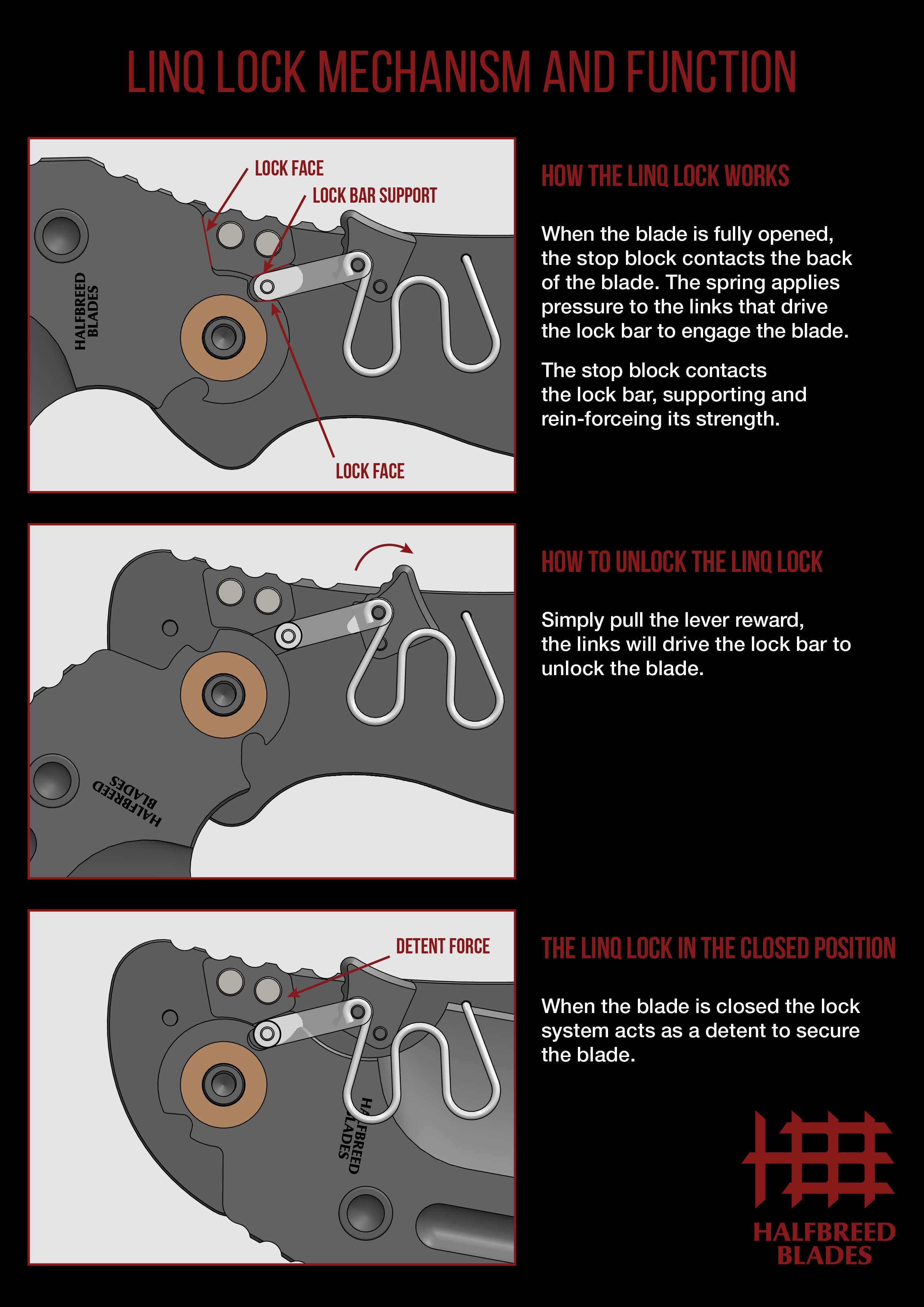 LINQ LOCK MECHANISM AND FUNCTION

LOCK FACE

LOCK BAR SUPPORT

HALFBREED BLADES

LOCK FACE

HOW THE LINQ LOCK WORKS

When the blade is fully opened, the stop block contacts the back of the blade. The spring applies pressure to the links that drive the lock bar to engage the blade.

The stop block contacts the lock bar, supporting and rein-forceing its strength.

HALFBREED BLADES

HOW TO UNLOCK THE LINQ LOCK

Simply pull the lever reward, the links will drive the lock bar to unlock the blade.

DETENT FORCE

HALFBREED BLADES

THE LINQ LOCK IN THE CLOSED POSITION

When the blade is closed the lock system acts as a detent to secure the blade.

HALFBREED BLADES